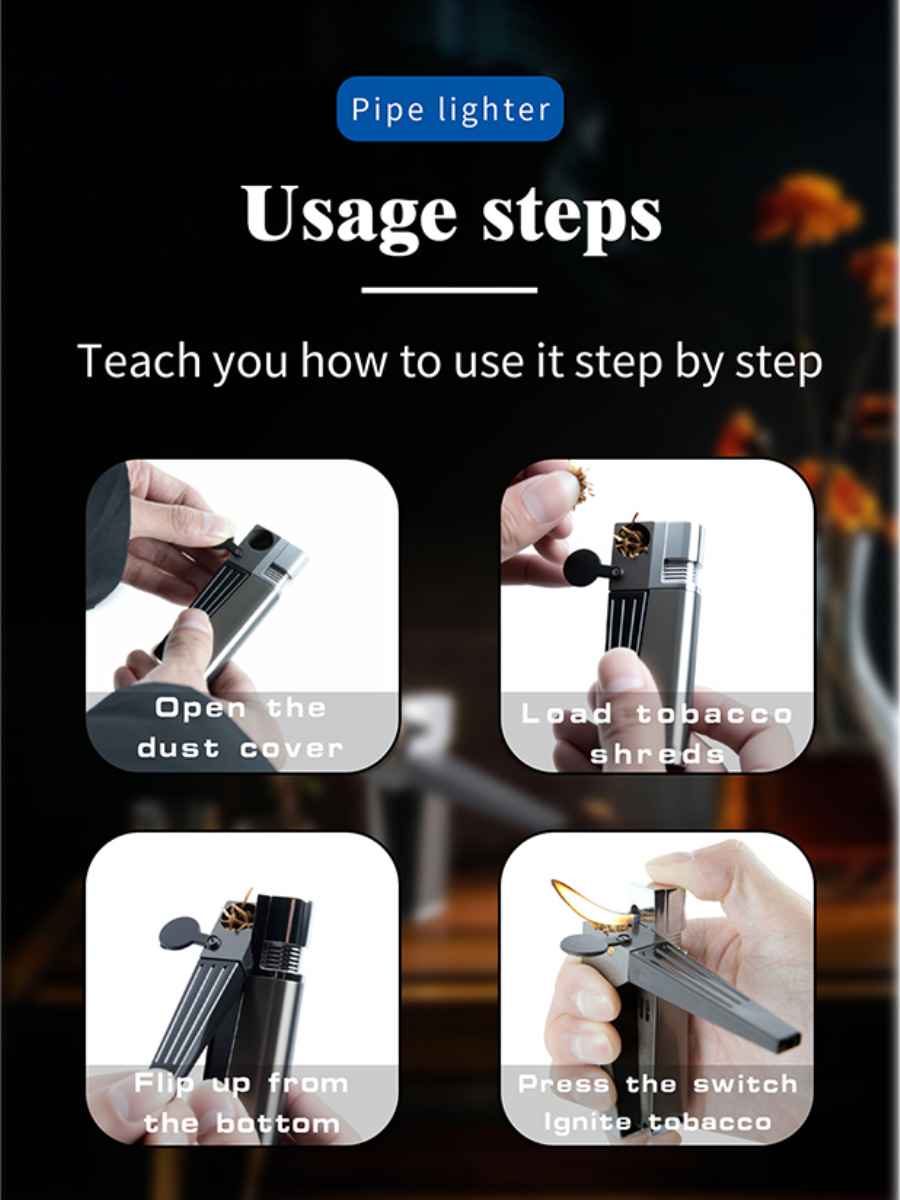 Pipe lighter

Usage steps

Teach you how to use it step by step

Open the dust cover

Load tobacco shreds

Flip up from the bottom

Press the switch Ignite tobacco